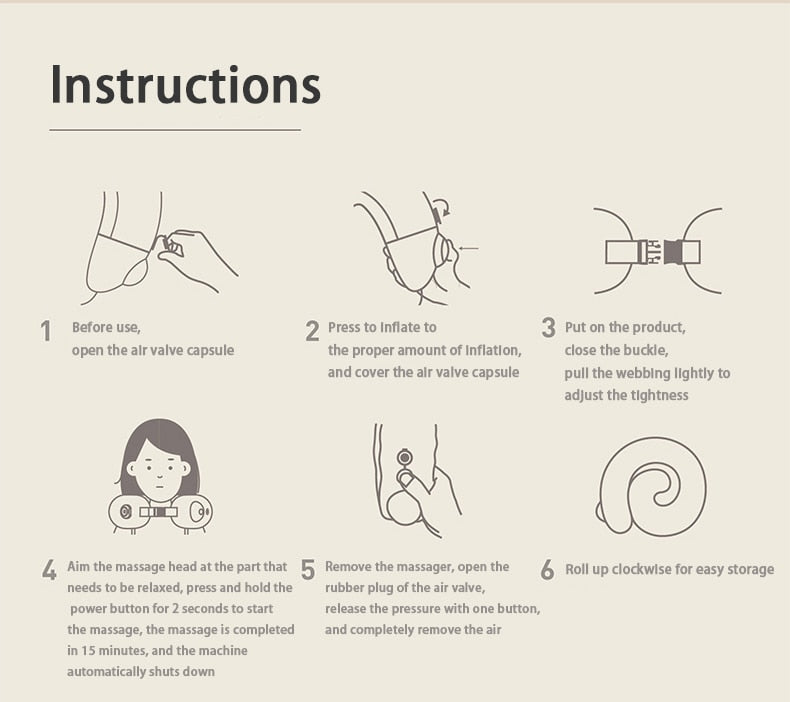 Instructions

1 Before use, open the air valve capsule

2 Press to inflate to the proper amount of inflation, and cover the air valve capsule

3 Put on the product, close the buckle, pull the webbing lightly to adjust the tightness

4 Aim the massage head at the part that needs to be relaxed, press and hold the power button for 2 seconds to start the massage, the massage is completed in 15 minutes, and the machine automatically shuts down

5 Remove the massager, open the rubber plug of the air valve, release the pressure with one button, and completely remove the air

6 Roll up clockwise for easy storage