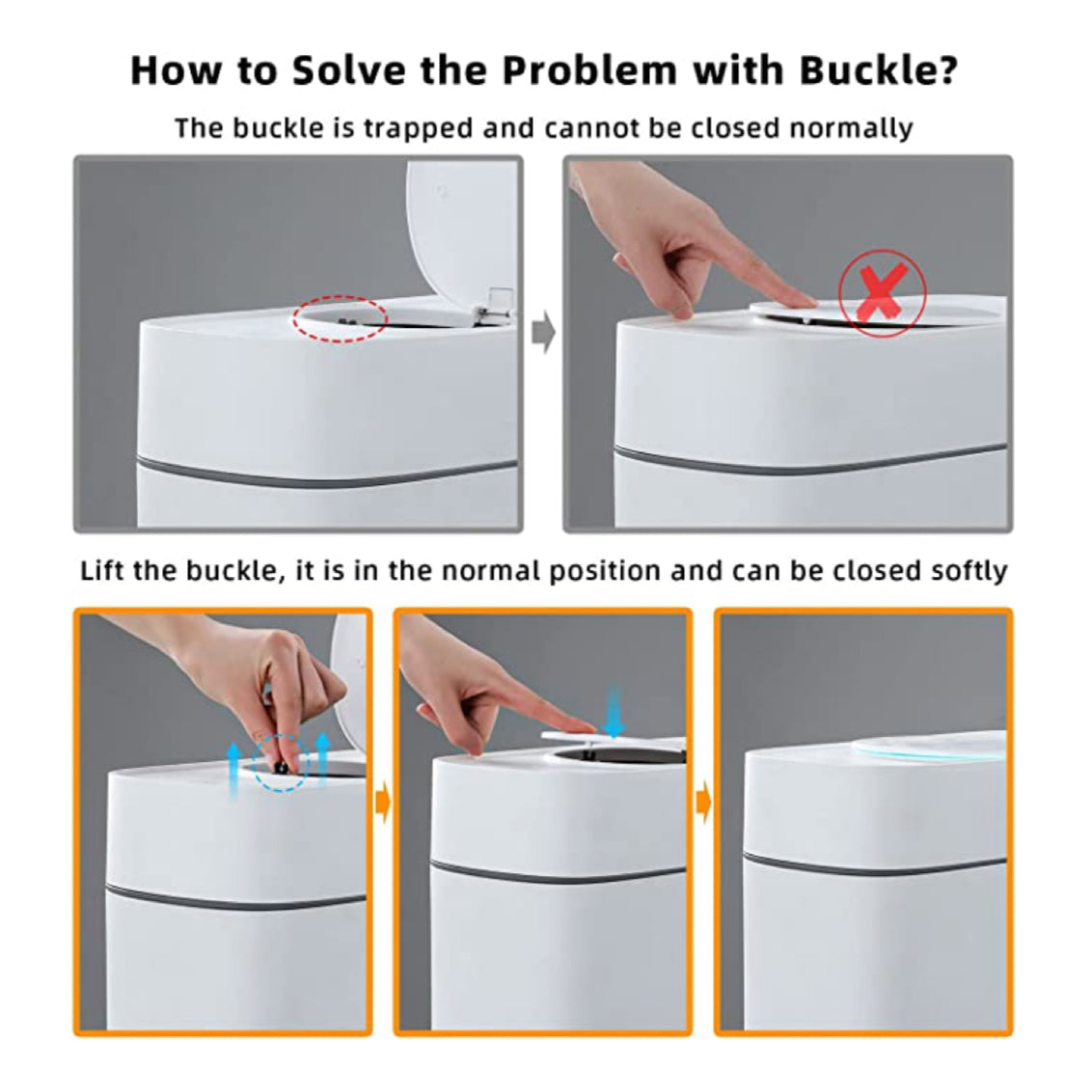 How to Solve the Problem with Buckle?

The buckle is trapped and cannot be closed normally

Lift the buckle, it is in the normal position and can be closed softly