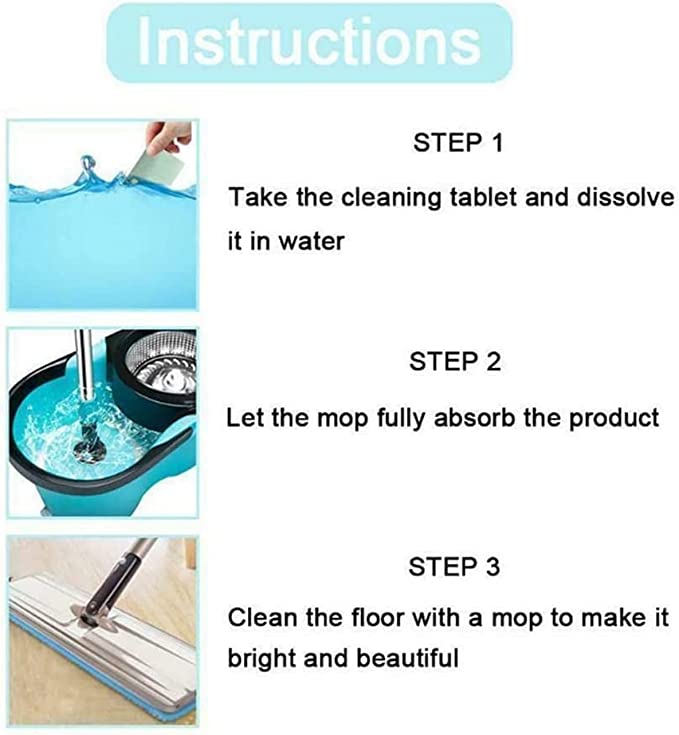 Instructions

STEP 1

Take the cleaning tablet and dissolve it in water

STEP 2

Let the mop fully absorb the product

STEP 3

Clean the floor with a mop to make it bright and beautiful