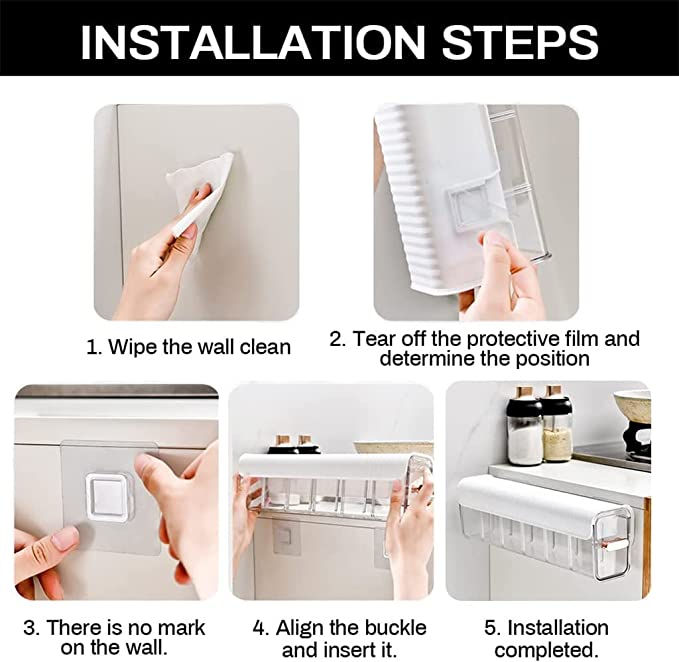 INSTALLATION STEPS

1. Wipe the wall clean

2. Tear off the protective film and determine the position

3. There is no mark on the wall.

4. Align the buckle and insert it.

5. Installation completed.