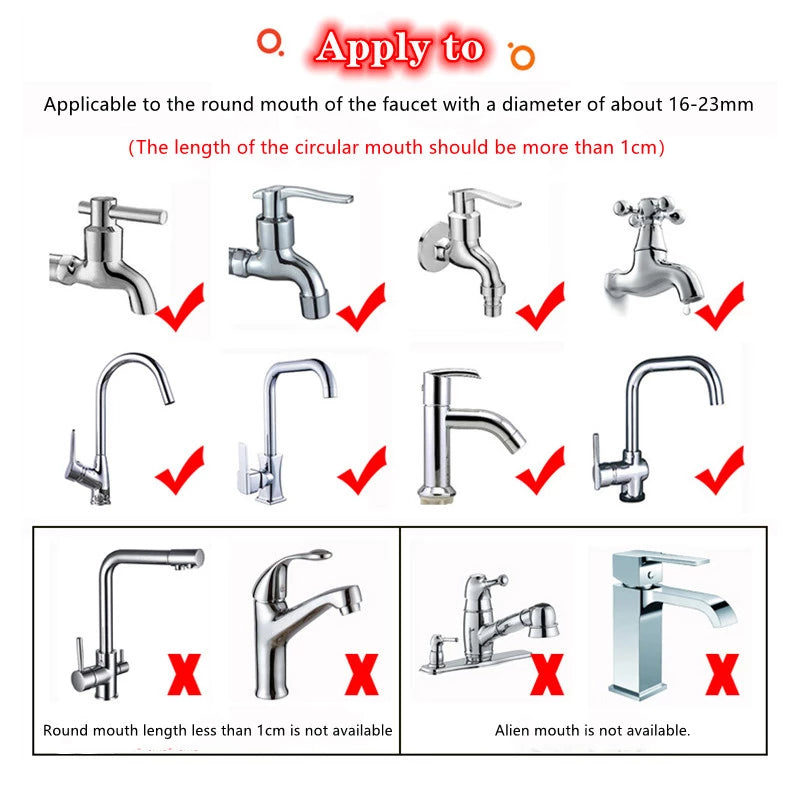 Apply to

Applicable to the round mouth of the faucet with a diameter of about 16-23mm

(The length of the circular mouth should be more than 1cm)

Round mouth length less than 1cm is not available

Alien mouth is not available.